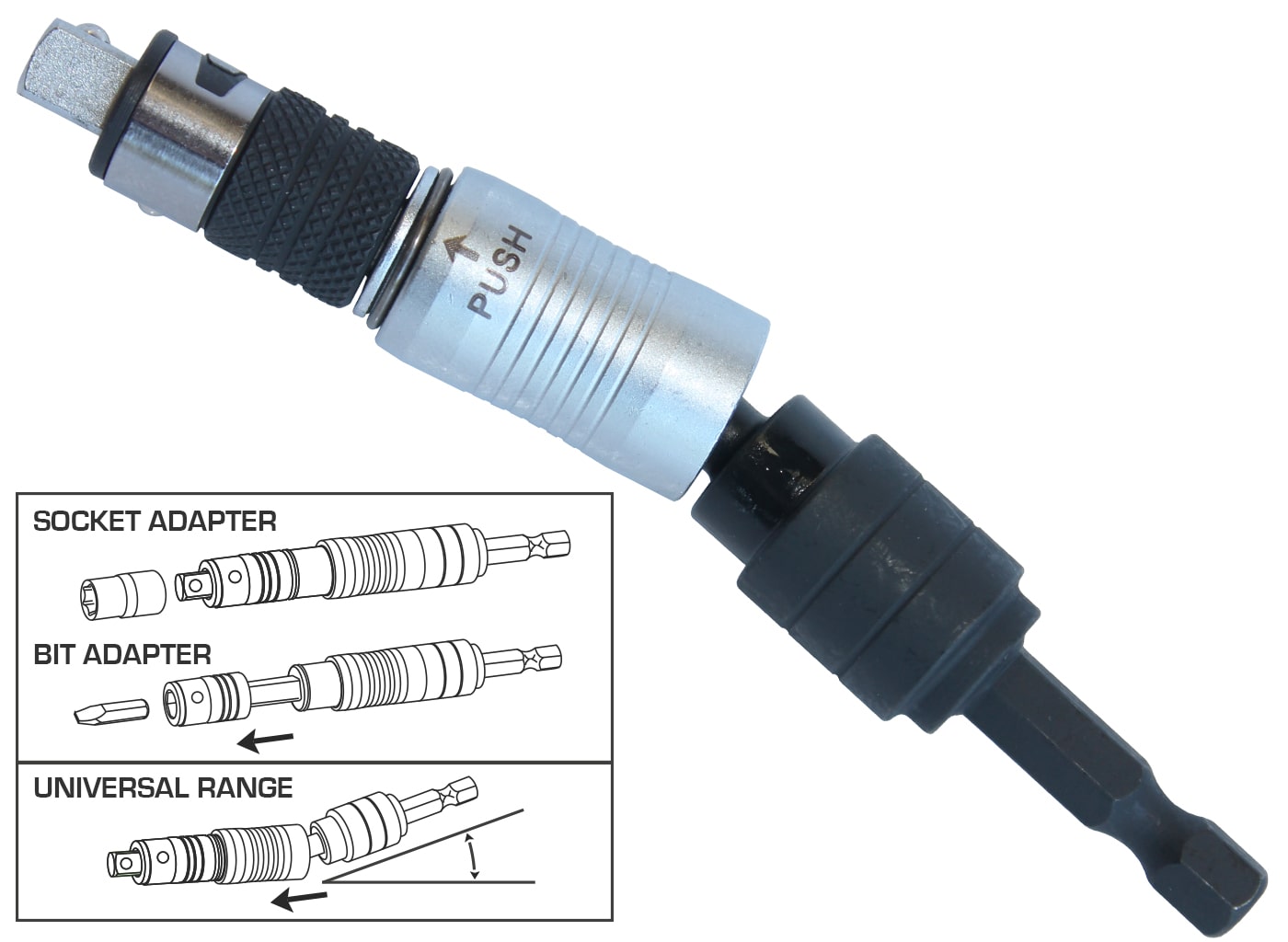 PUSH

SOCKET ADAPTER

BIT ADAPTER

UNIVERSAL RANGE